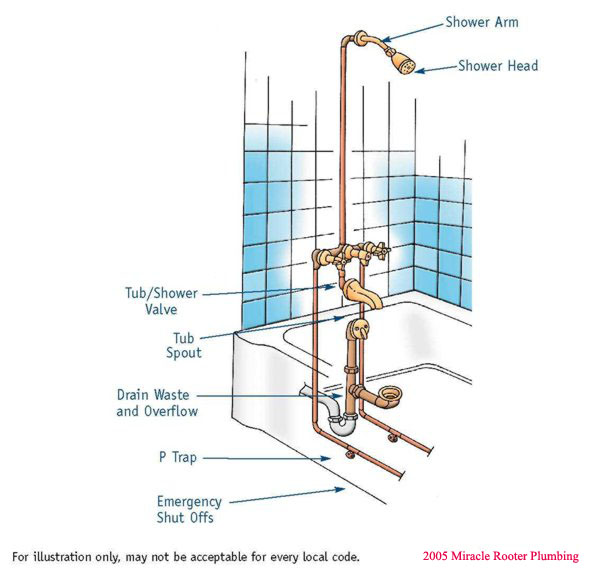 Shower Arm

Shower Head

Tub/Shower Valve

Tub Spout

Drain Waste and Overflow

P Trap

Emergency Shut Offs

For illustration only, may not be acceptable for every local code.

2005 Miracle Rooter Plumbing